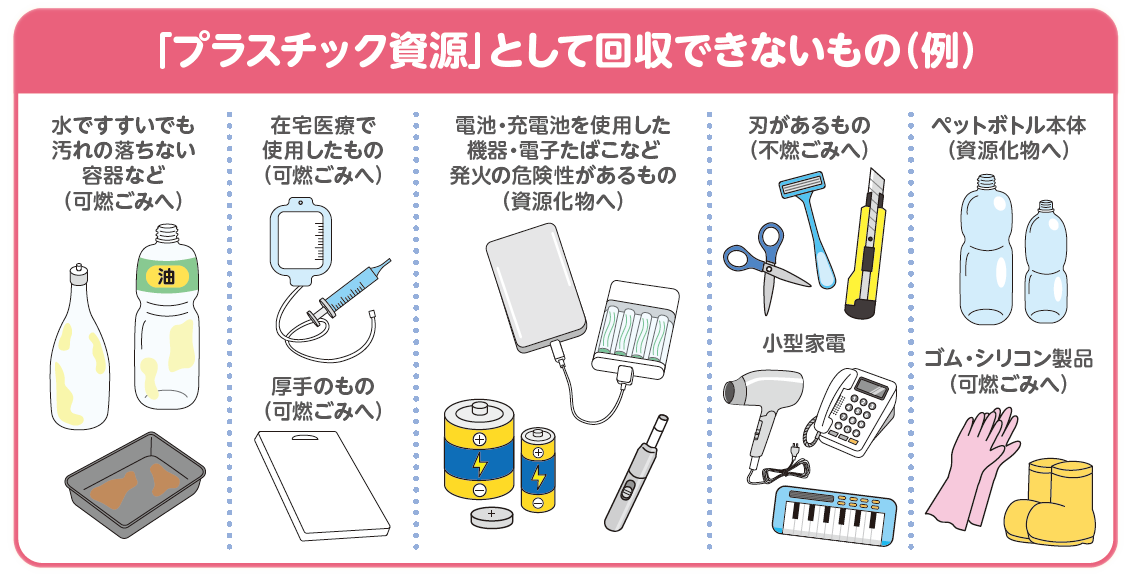 「プラスチック資源」として回収できないもの（例）

水ですすいでも汚れの落ちない容器など（可燃ごみへ）

油

在宅医療で使用したもの（可燃ごみへ）

厚手のもの（可燃ごみへ）

電池・充電池を使用した機器・電子たばこなど発火の危険性があるもの（資源化物へ）

刃があるもの（不燃ごみへ）

小型家電

ペットボトル本体（資源化物へ）

ゴム・シリコン製品（可燃ごみへ）